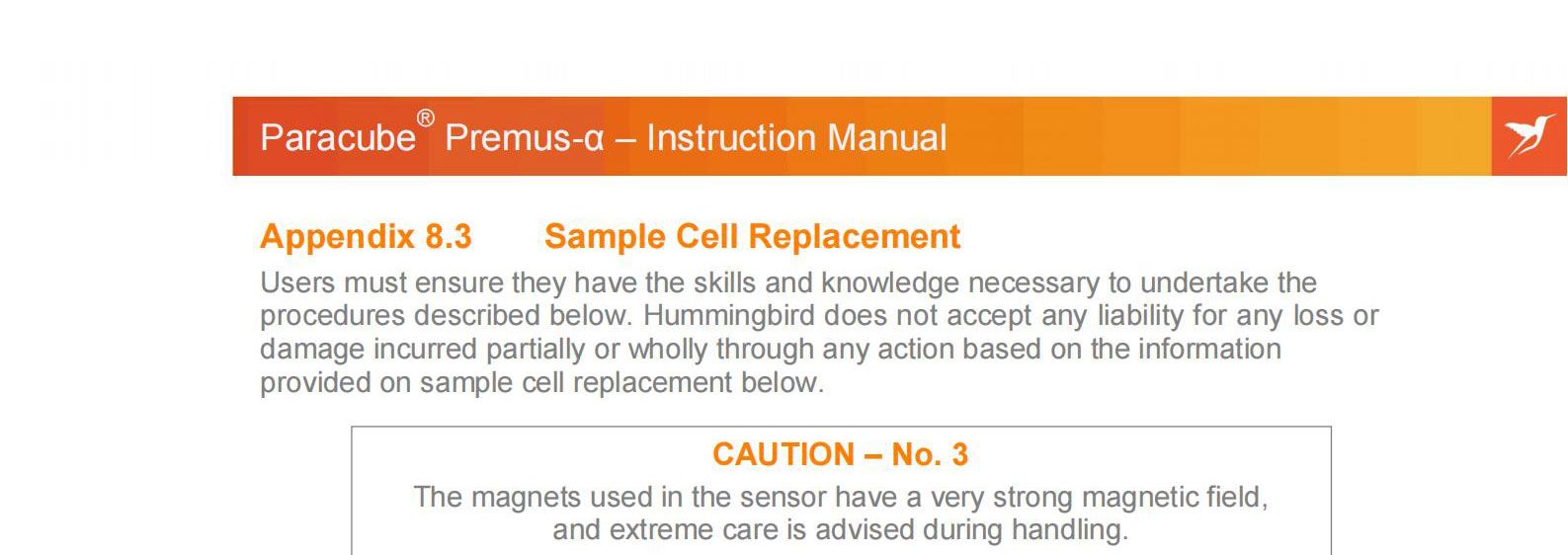 Paracube® Premus-α – Instruction Manual

Appendix 8.3 Sample Cell Replacement

Users must ensure they have the skills and knowledge necessary to undertake the procedures described below. Hummingbird does not accept any liability for any loss or damage incurred partially or wholly through any action based on the information provided on sample cell replacement below.

CAUTION – No. 3

The magnets used in the sensor have a very strong magnetic field, and extreme care is advised during handling.